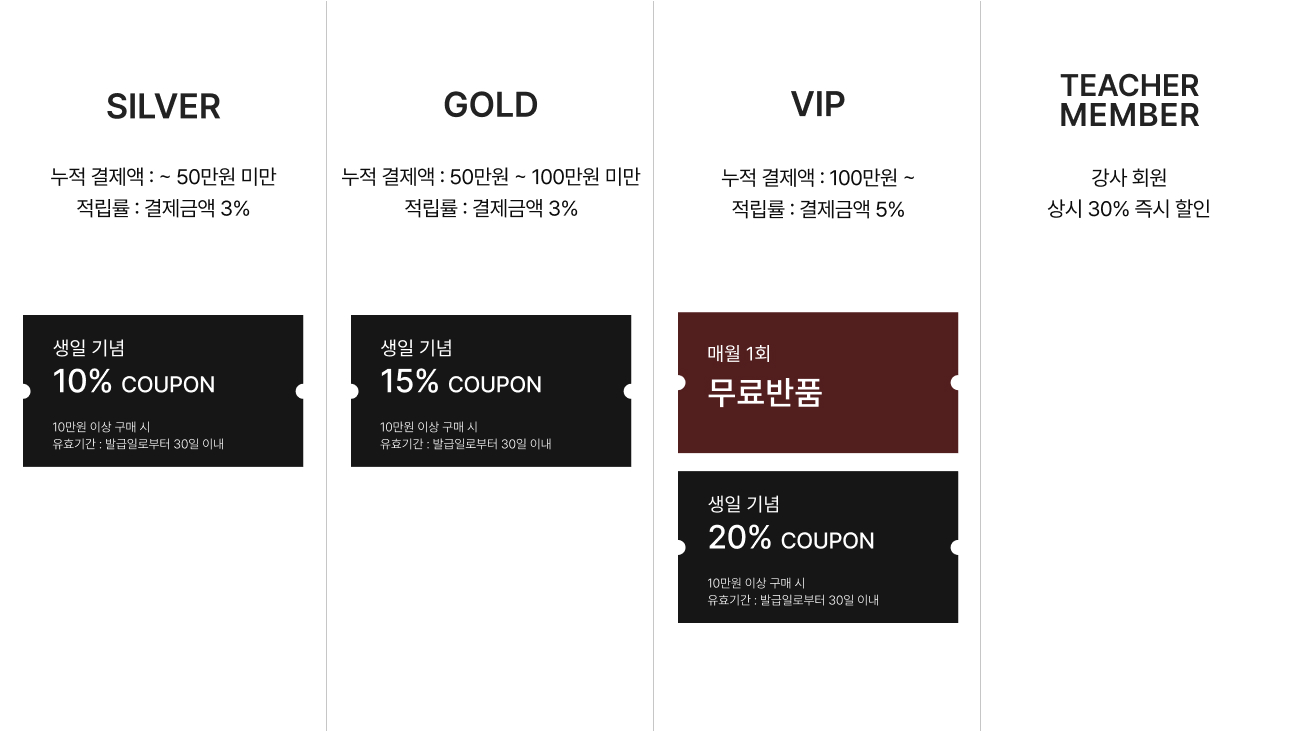 SILVER

누적 결제액 : ~ 50만원 미만
적립률 : 결제금액 3%

생일 기념
10% COUPON

10만원 이상 구매 시
유효기간 : 발급일로부터 30일 이내

GOLD

누적 결제액 : 50만원 ~ 100만원 미만
적립률 : 결제금액 3%

생일 기념
15% COUPON

10만원 이상 구매 시
유효기간 : 발급일로부터 30일 이내

VIP

누적 결제액 : 100만원 ~
적립률 : 결제금액 5%

매월 1회
무료반품

생일 기념
20% COUPON

10만원 이상 구매 시
유효기간 : 발급일로부터 30일 이내

TEACHER MEMBER

강사 회원
상시 30% 즉시 할인